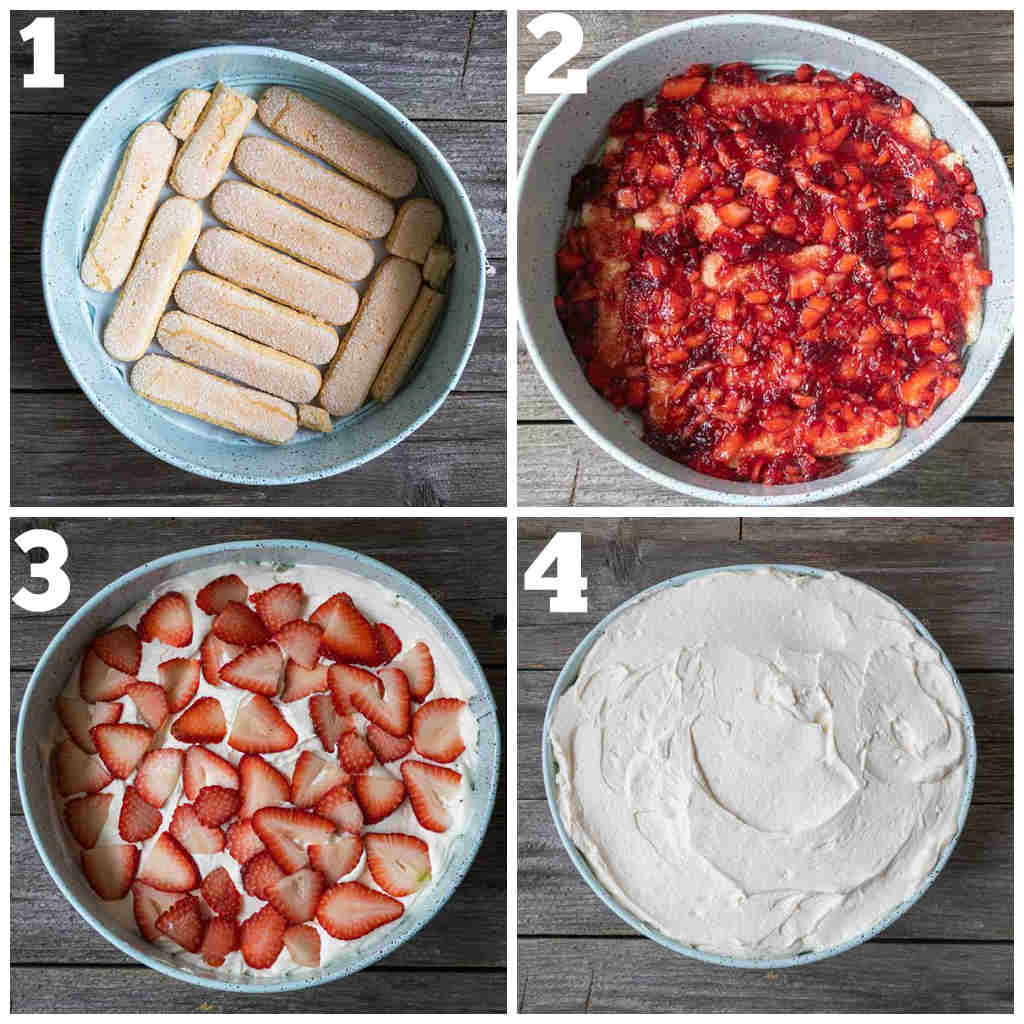 1
2
3
4